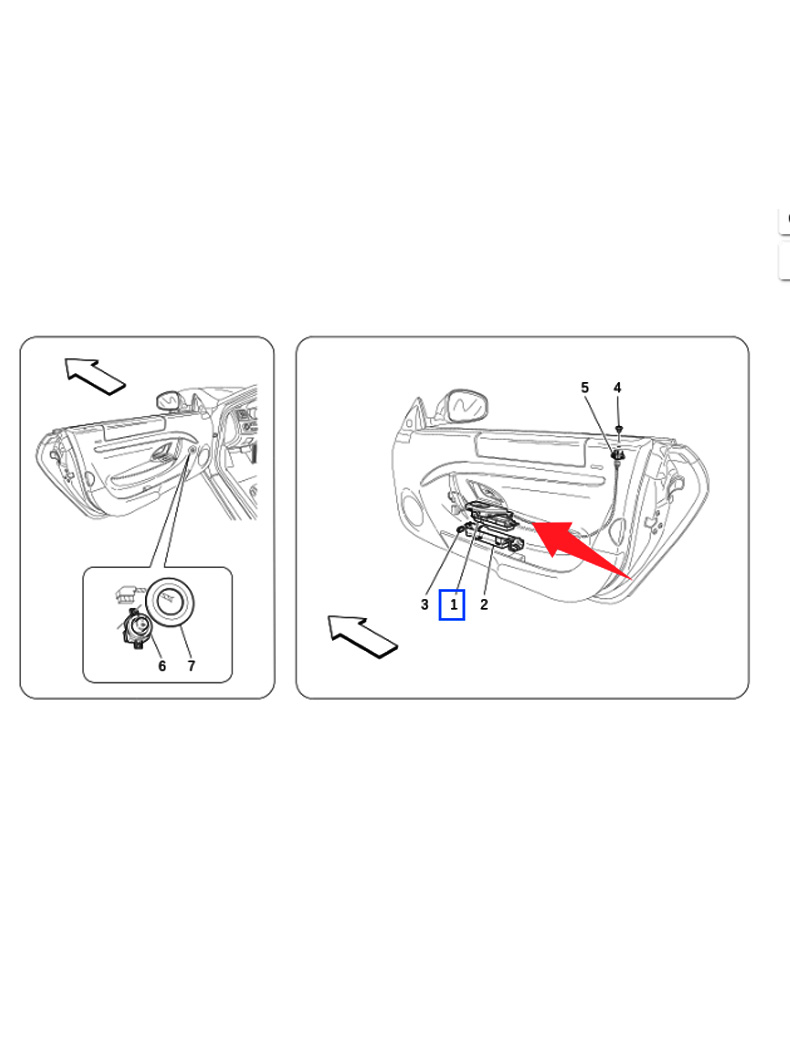 6
7
5
4
3
1
2